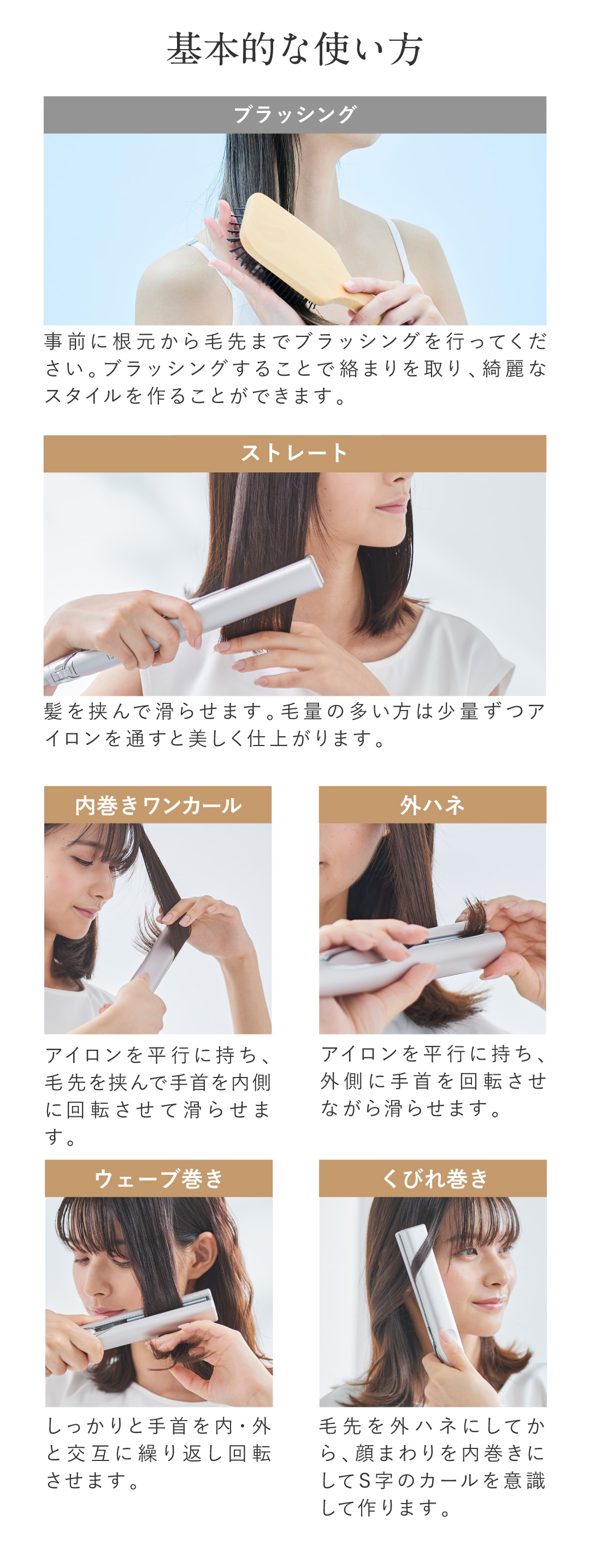 基本的な使い方

ブラッシング

事前に根元から毛先までブラッシングを行ってください。ブラッシングすることで絡まりを取り、綺麗なスタイルを作ることができます。

ストレート

髪を挟んで滑らせます。毛量の多い方は少量ずつアイロンを通すと美しく仕上がります。

内巻きワンカール

アイロンを平行に持ち、毛先を挟んで手首を内側に回転させて滑らせます。

外ハネ

アイロンを平行に持ち、外側に手首を回転させながら滑らせます。

ウェーブ巻き

しっかりと手首を内・外と交互に繰り返し回転させます。

くびれ巻き

毛先を外ハネにしてから、顔まわりを内巻きにしてS字のカールを意識して作ります。